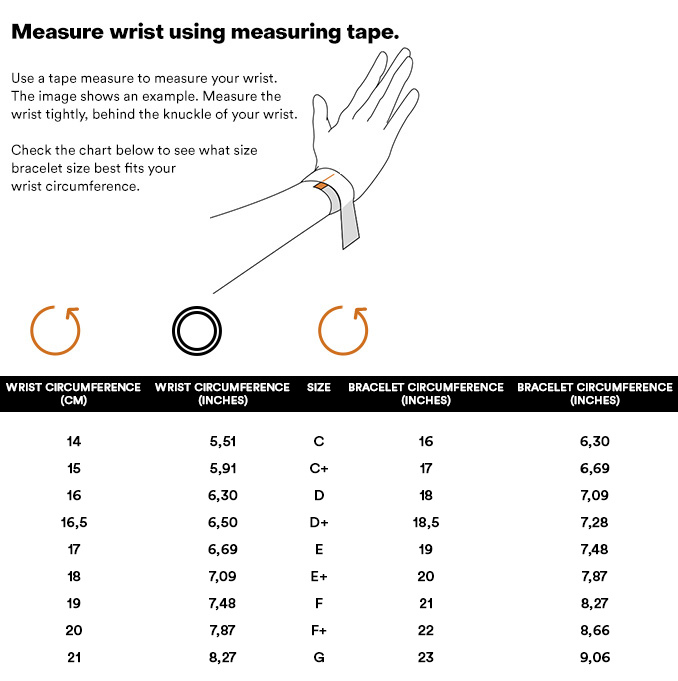 Measure wrist using measuring tape.

Use a tape measure to measure your wrist. The image shows an example. Measure the wrist tightly, behind the knuckle of your wrist.

Check the chart below to see what size bracelet size best fits your wrist circumference.

| WRIST CIRCUMFERENCE (CM) | WRIST CIRCUMFERENCE (INCHES) | SIZE | BRACELET CIRCUMFERENCE (INCHES) | BRACELET CIRCUMFERENCE (INCHES) |
|---|---|---|---|---|
| 14 | 5,51 | C | 16 | 6,30 |
| 15 | 5,91 | C+ | 17 | 6,69 |
| 16 | 6,30 | D | 18 | 7,09 |
| 16,5 | 6,50 | D+ | 18,5 | 7,28 |
| 17 | 6,69 | E | 19 | 7,48 |
| 18 | 7,09 | E+ | 20 | 7,87 |
| 19 | 7,48 | F | 21 | 8,27 |
| 20 | 7,87 | F+ | 22 | 8,66 |
| 21 | 8,27 | G | 23 | 9,06 |