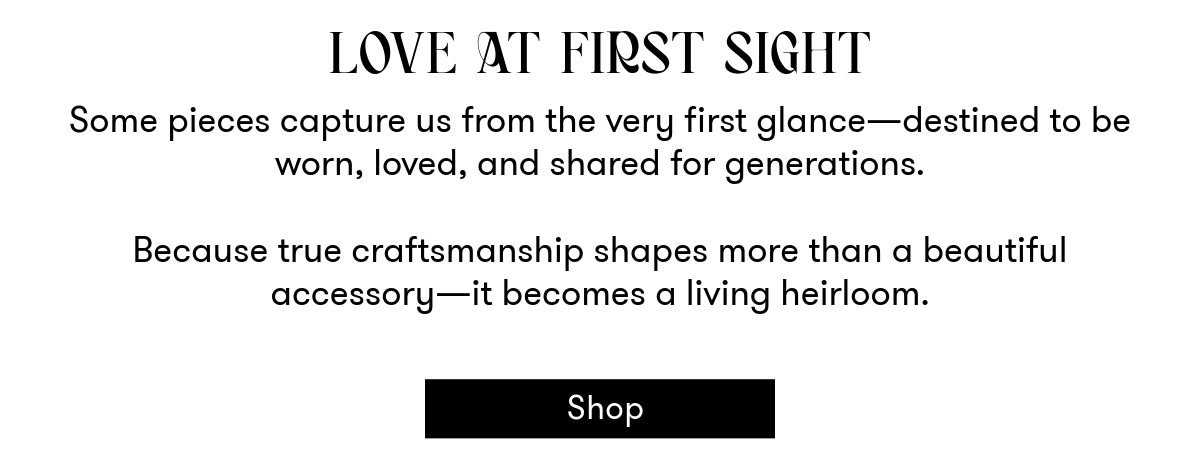 LOVE AT FIRST SIGHT

Some pieces capture us from the very first glance—destined to be worn, loved, and shared for generations.

Because true craftsmanship shapes more than a beautiful accessory—it becomes a living heirloom.

Shop